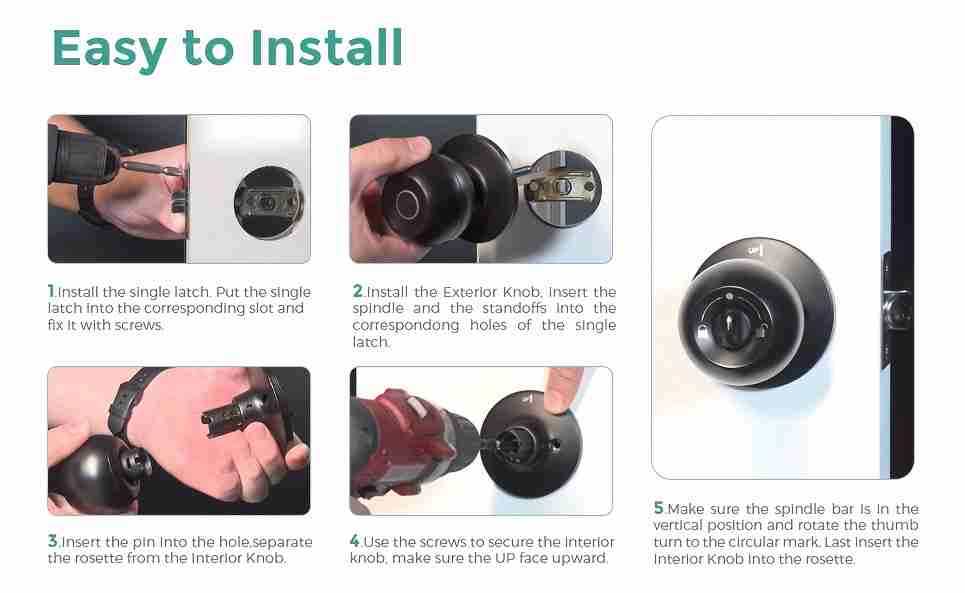 Easy to Install

1.Install the single latch. Put the single latch into the corresponding slot and fix it with screws.

2.Install the Exterior Knob, insert the spindle and the standoffs into the correspondong holes of the single latch.

3.Insert the pin into the hole,separate the rosette from the Interior Knob.

4.Use the screws to secure the interior knob, make sure the UP face upward.

UP

5.Make sure the spindle bar is in the vertical position and rotate the thumb turn to the circular mark. Last insert the Interior Knob into the rosette.